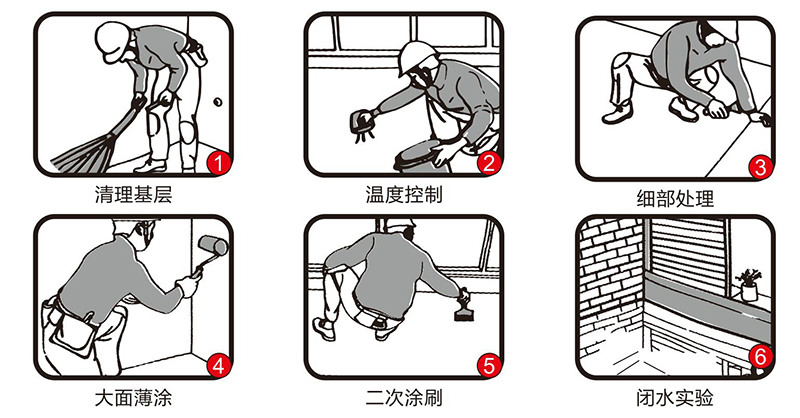 1
清理基层

2
温度控制

3
细部处理

4
大面薄涂

5
二次涂刷

6
闭水实验